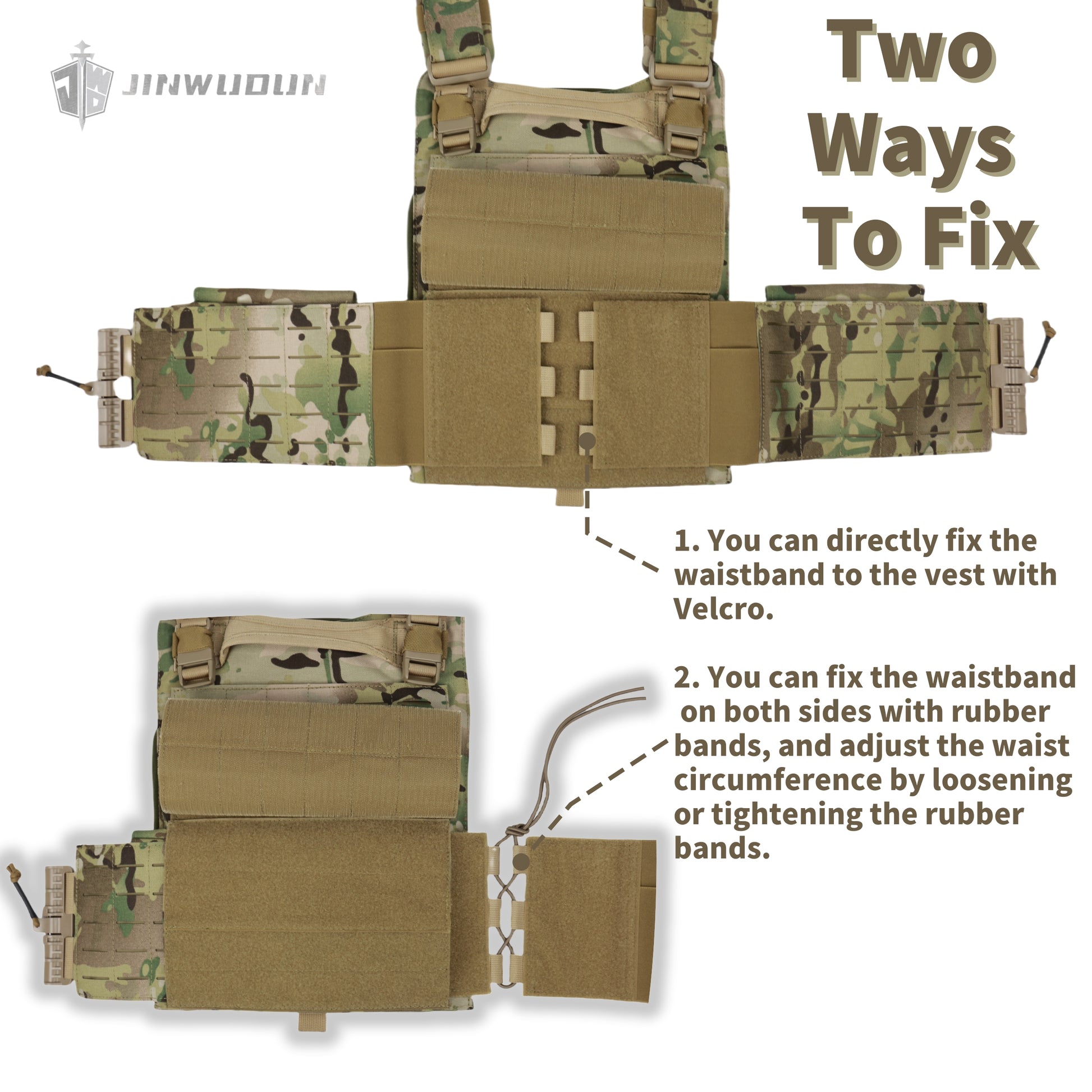 JWD JINWUDUN

Two Ways To Fix

1. You can directly fix the waistband to the vest with Velcro.

2. You can fix the waistband on both sides with rubber bands, and adjust the waist circumference by loosening or tightening the rubber bands.