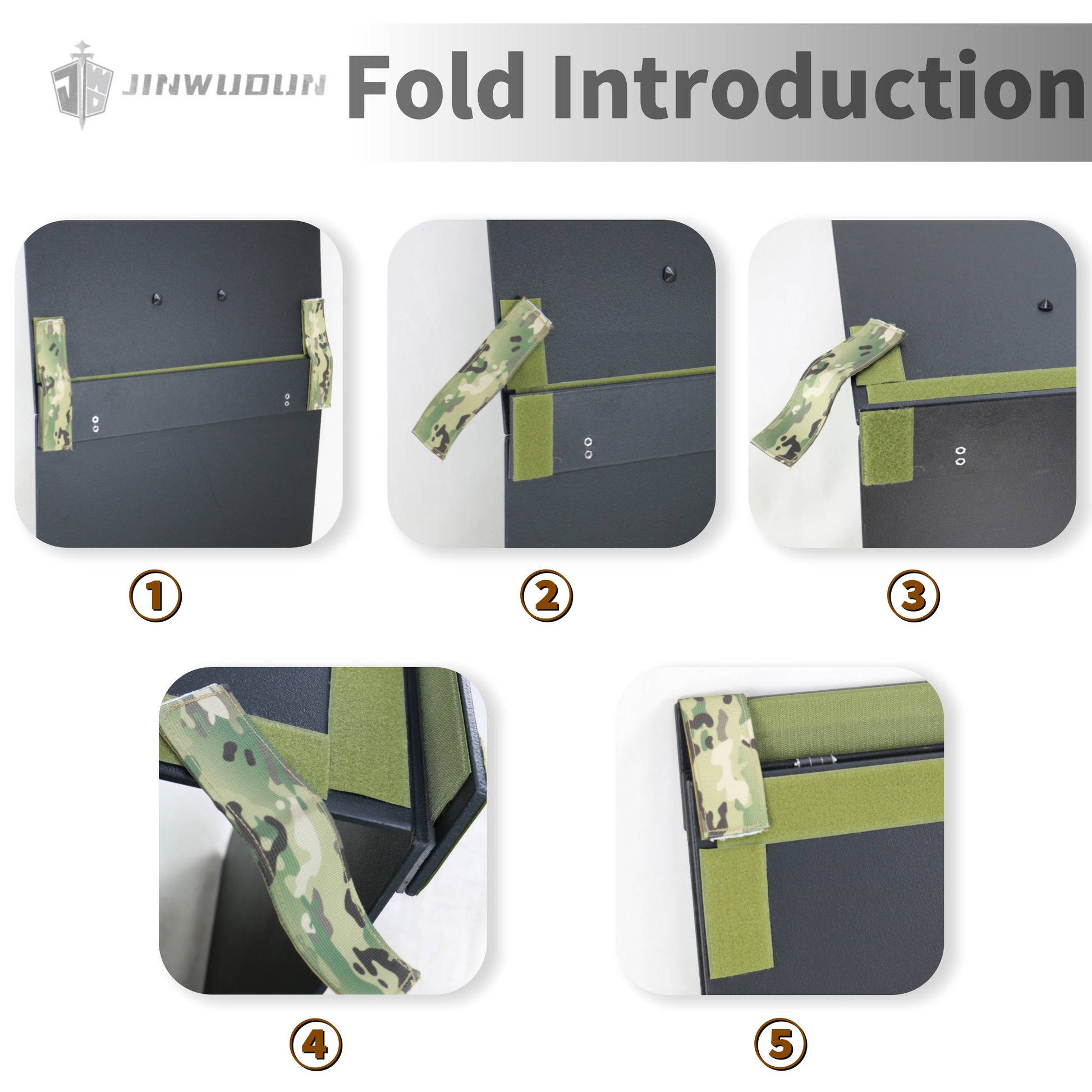 JWD JINWUDUN

Fold Introduction

①

②

③

④

⑤