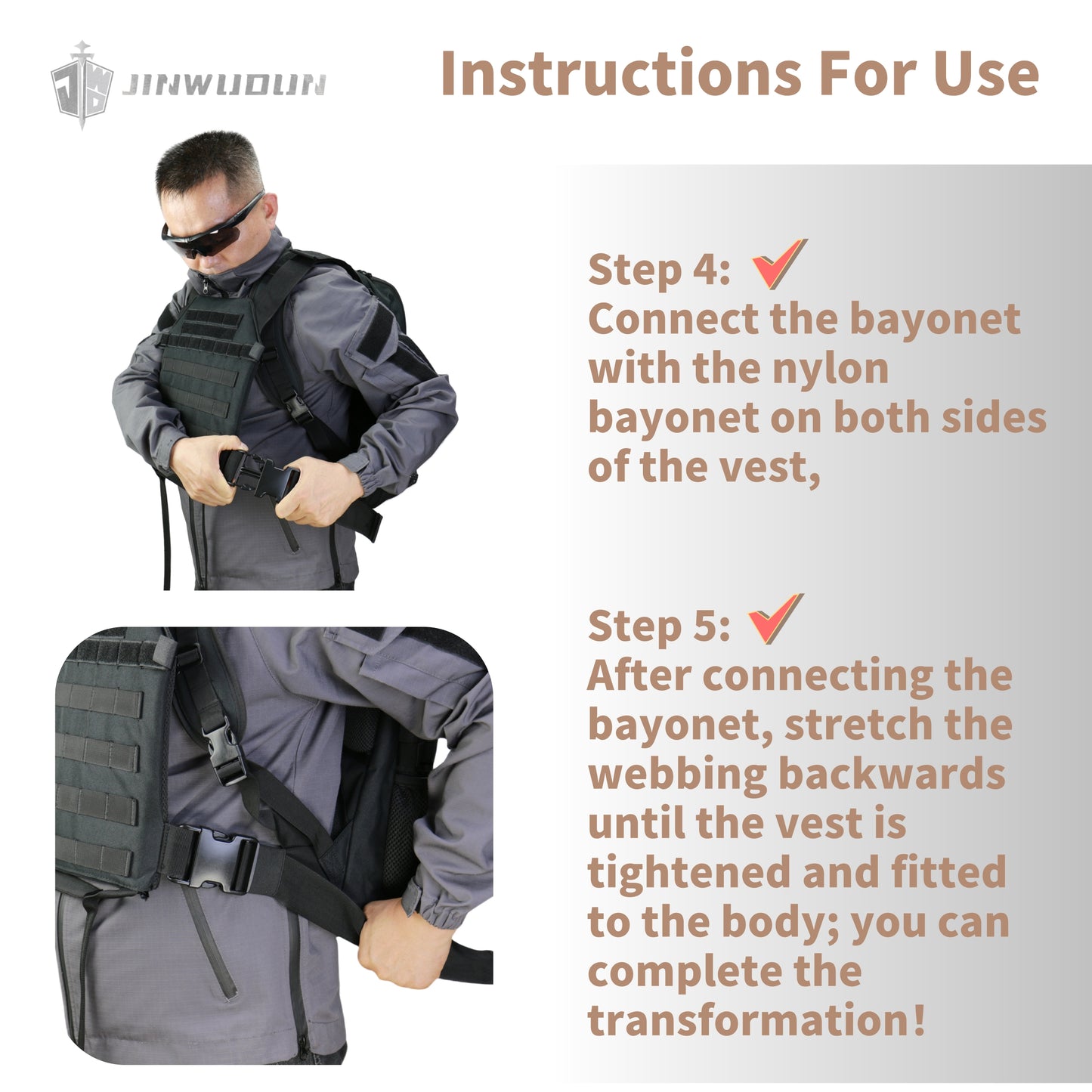 JINWUDUN

Instructions For Use

Step 4:
Connect the bayonet with the nylon bayonet on both sides of the vest,

Step 5:
After connecting the bayonet, stretch the webbing backwards until the vest is tightened and fitted to the body; you can complete the transformation!