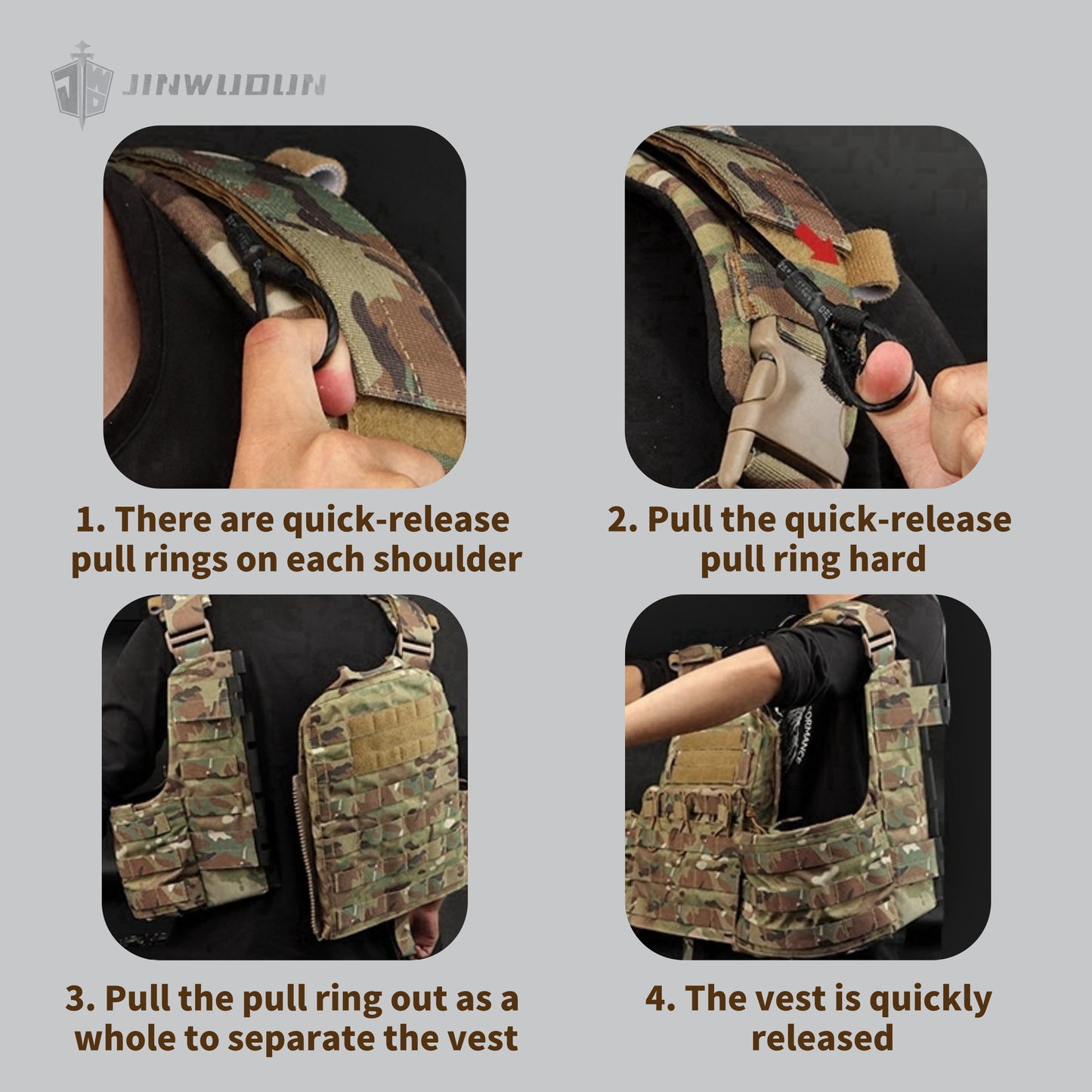 JINWUDUN

1. There are quick-release pull rings on each shoulder

2. Pull the quick-release pull ring hard

3. Pull the pull ring out as a whole to separate the vest

4. The vest is quickly released