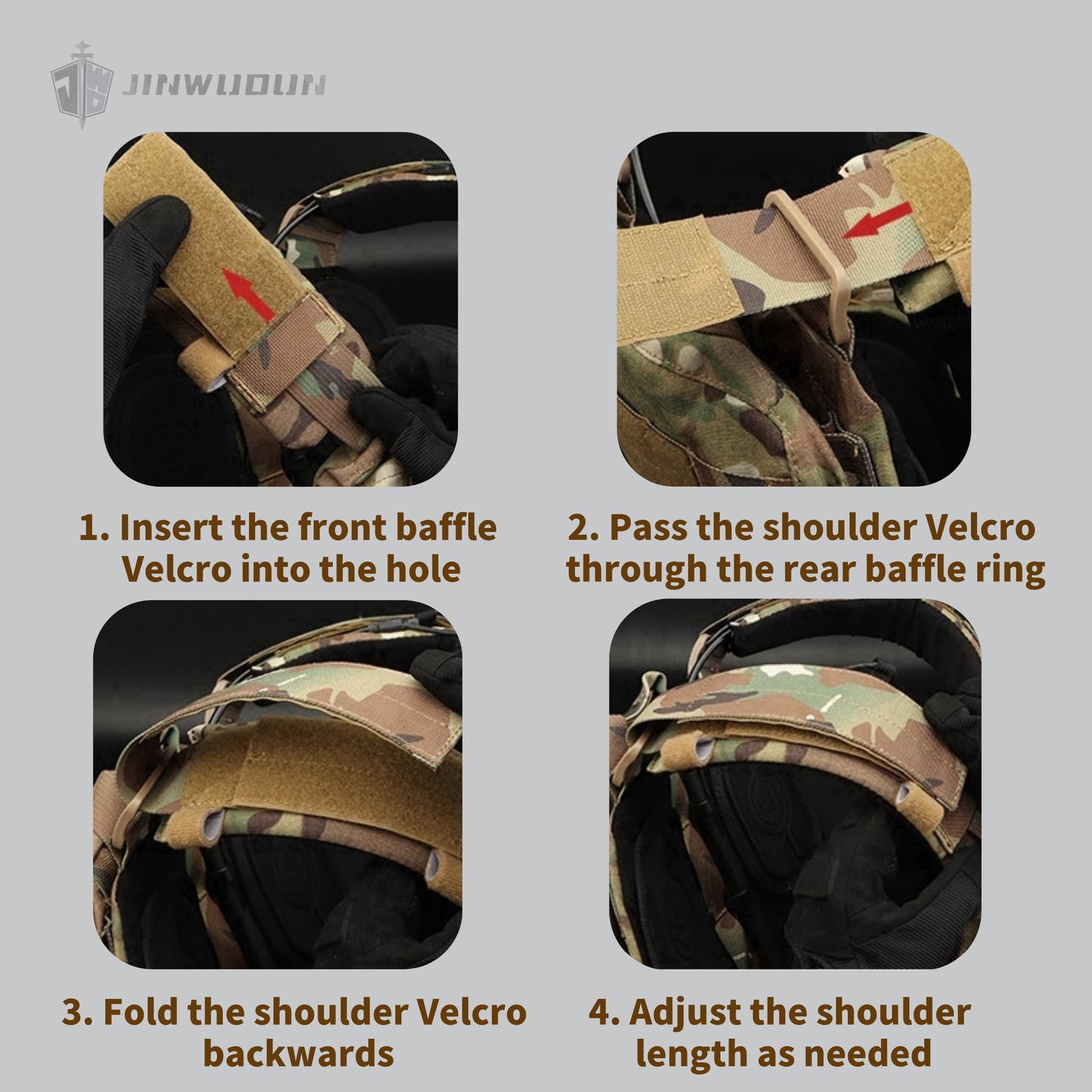 JINWUDUN

1. Insert the front baffle Velcro into the hole

2. Pass the shoulder Velcro through the rear baffle ring

3. Fold the shoulder Velcro backwards

4. Adjust the shoulder length as needed