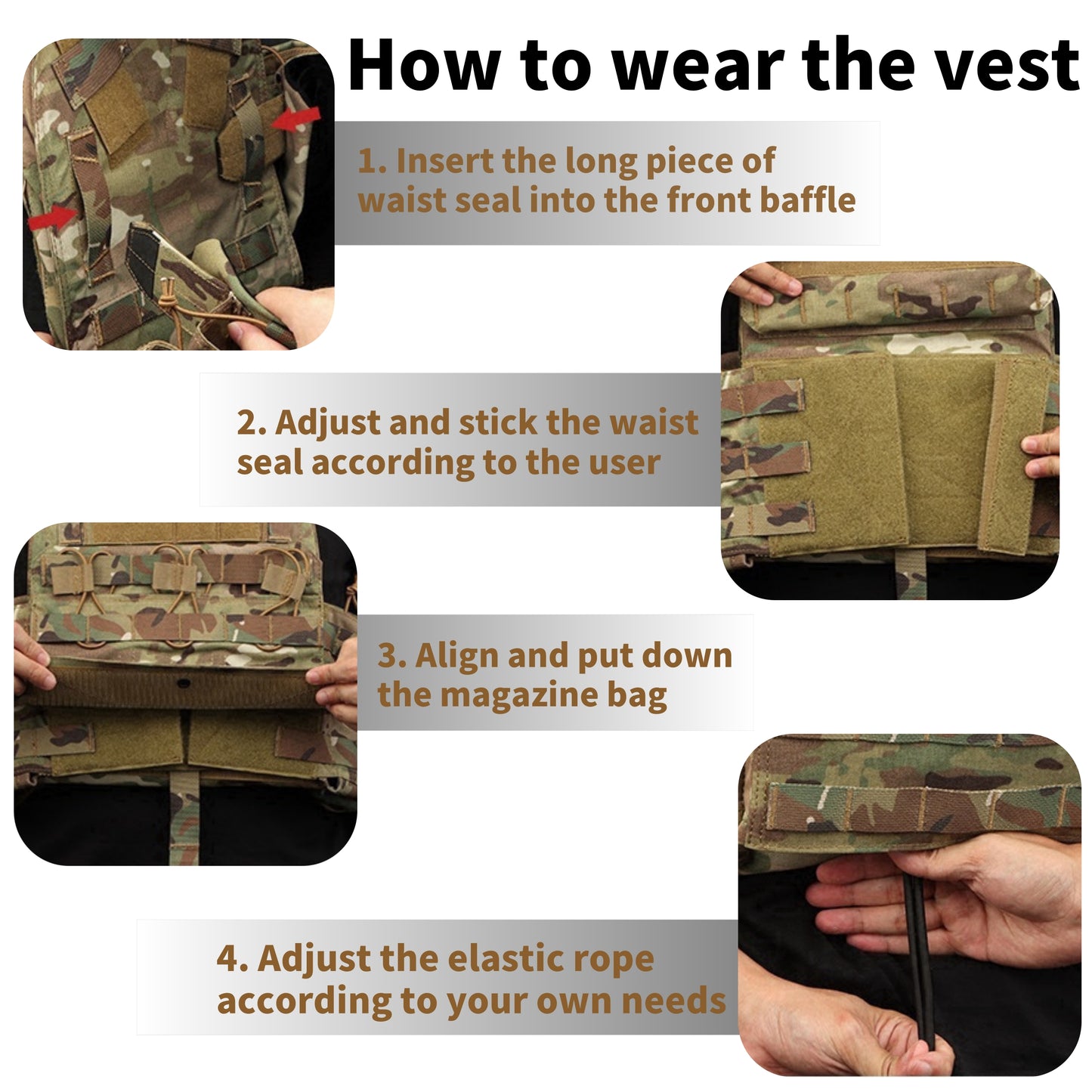 How to wear the vest

1. Insert the long piece of waist seal into the front baffle

2. Adjust and stick the waist seal according to the user

3. Align and put down the magazine bag

4. Adjust the elastic rope according to your own needs